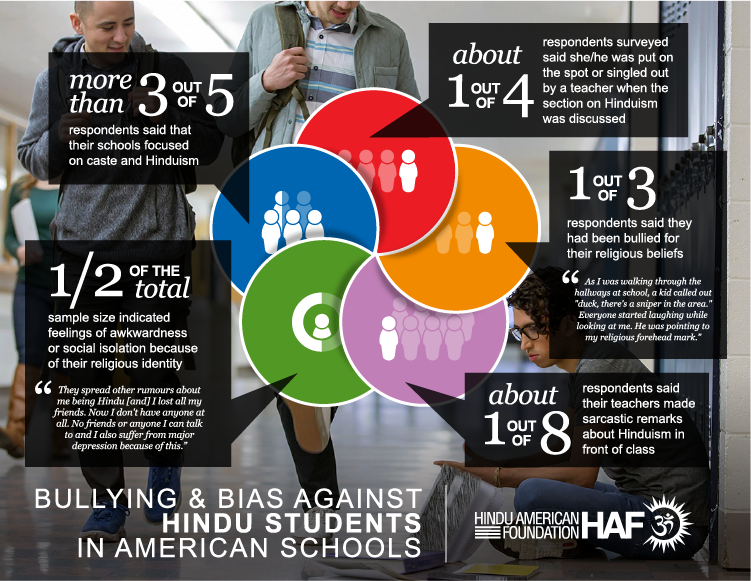 more than 3 OUT OF 5

respondents said that their schools focused on caste and Hinduism

about 1 OUT OF 4

respondents surveyed said she/he was put on the spot or singled out by a teacher when the section on Hinduism was discussed

1 OUT OF 3

respondents said they had been bullied for their religious beliefs

“ As I was walking through the hallways at school, a kid called out "duck, there's a sniper in the area." Everyone started laughing while looking at me. He was pointing to my religious forehead mark."

1/2 OF THE total

sample size indicated feelings of awkwardness or social isolation because of their religious identity

“ They spread other rumours about me being Hindu [and] I lost all my friends. Now I don't have anyone at all. No friends or anyone I can talk to and I also suffer from major depression because of this."

about 1 OUT OF 8

respondents said their teachers made sarcastic remarks about Hinduism in front of class

BULLYING & BIAS AGAINST HINDU STUDENTS IN AMERICAN SCHOOLS

HINDU AMERICAN FOUNDATION HAF